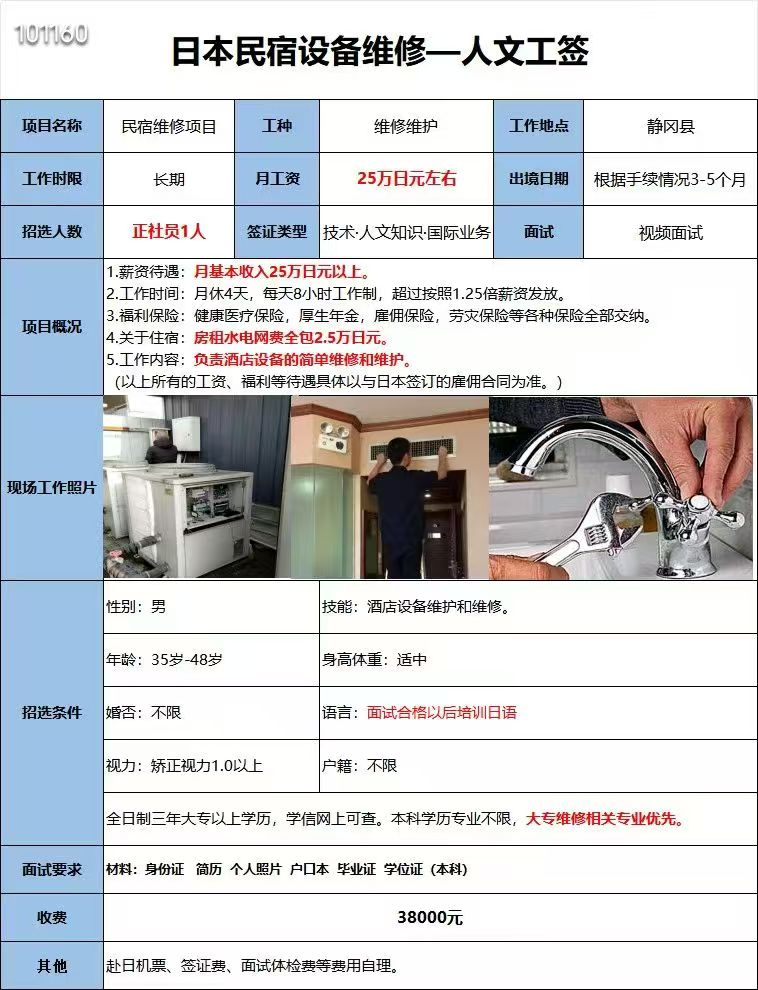 101160

日本民宿设备维修—人文工签

| 项目名称 | 民宿维修项目 | 工种 | 维修维护 | 工作地点 | 静冈县 |
|---|---|---|---|---|---|
| 工作时限 | 长期 | 月工资 | 25万日元左右 | 出境日期 | 根据手续情况3-5个月 |
| 招选人数 | 正社员1人 | 签证类型 | 技术·人文知识·国际业务 | 面试 | 视频面试 |

项目概况

1.薪资待遇：月基本收入25万日元以上。
2.工作时间：月休4天，每天8小时工作制，超过按照1.25倍薪资发放。
3.福利保险：健康医疗保险，厚生年金，雇佣保险，劳灾保险等各种保险全部交纳。
4.关于住宿：房租水电网费全包2.5万日元。
5.工作内容：负责酒店设备的简单维修和维护。
（以上所有的工资、福利等待遇具体以与日本签订的雇佣合同为准。）

现场工作照片

招选条件

| 性别：男 | 技能：酒店设备维护和维修。 |
|---|---|
| 年龄：35岁-48岁 | 身高体重：适中 |
| 婚否：不限 | 语言：面试合格以后培训日语 |
| 视力：矫正视力1.0以上 | 户籍：不限 |

全日制三年大专以上学历，学信网上可查。本科学历专业不限，大专维修相关专业优先。

面试要求　材料：身份证　简历　个人照片　户口本　毕业证　学位证（本科）

收费　38000元

其他　赴日机票、签证费、面试体检费等费用自理。